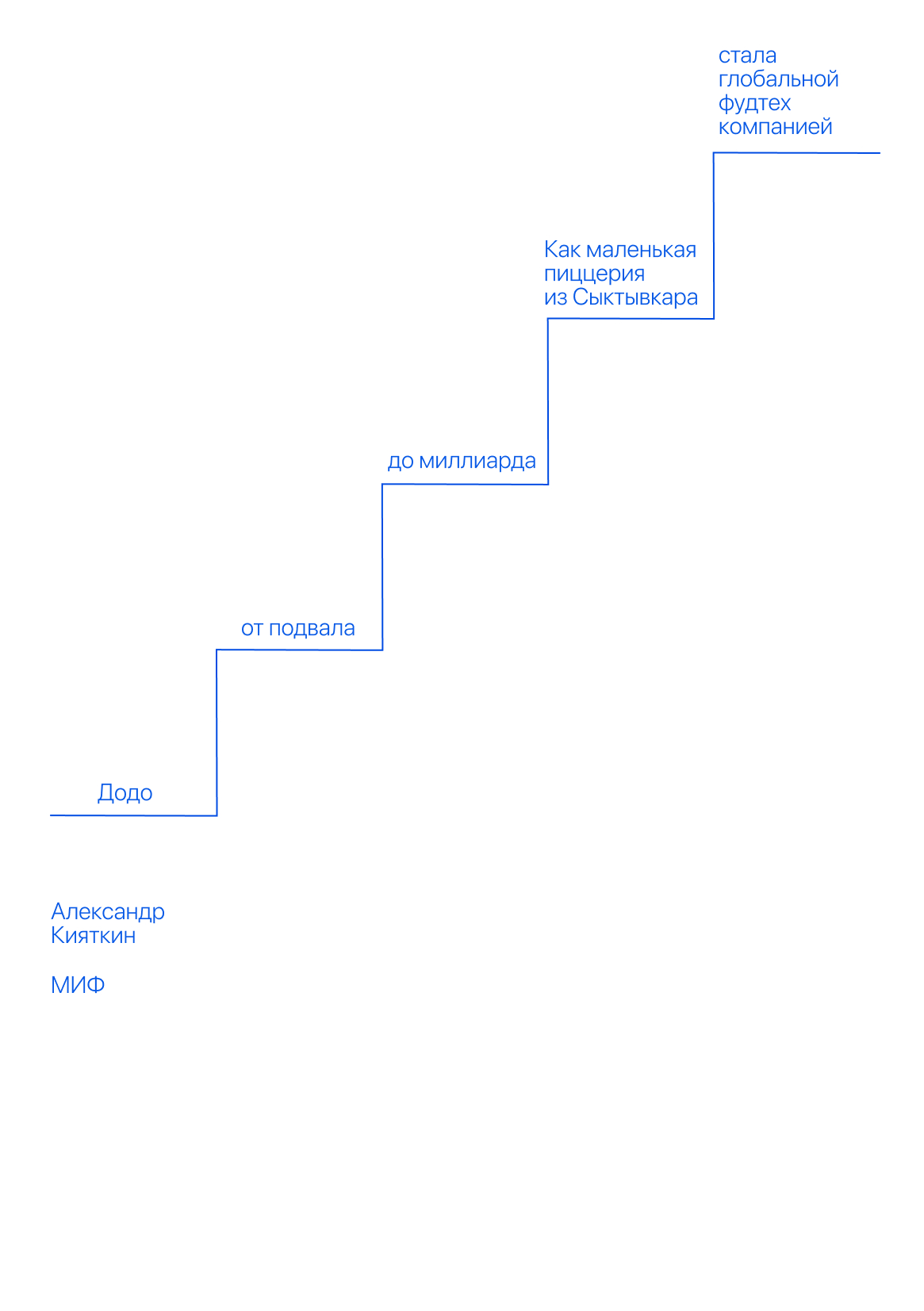 стала
глобальной
фудтех
компанией

Как маленькая
пиццерия
из Сыктывкара

до миллиарда

от подвала

Додо

Александр
Кияткин

МИФ